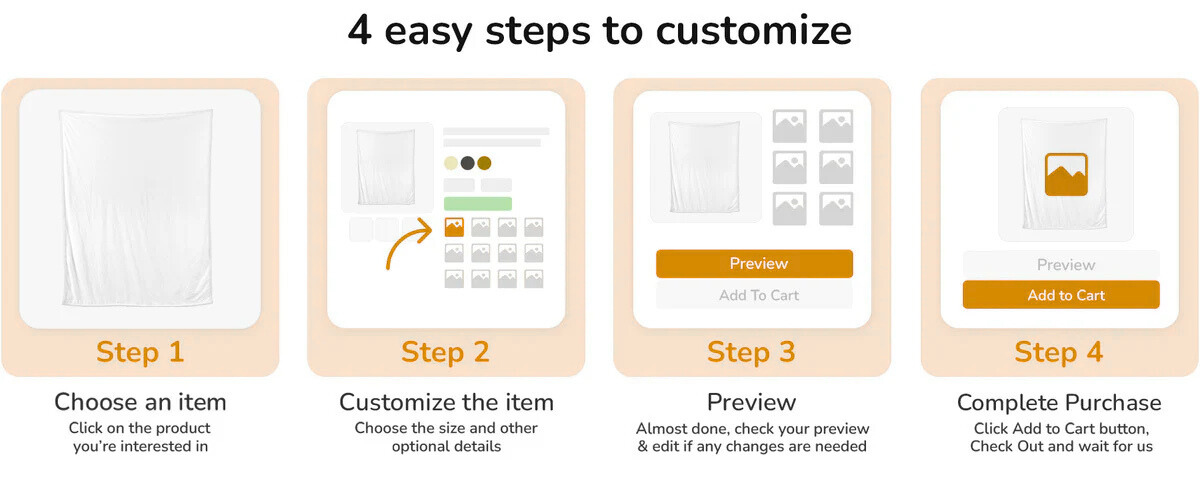 4 easy steps to customize

Step 1

Choose an item

Click on the product you're interested in

Step 2

Customize the item

Choose the size and other optional details

Preview

Add To Cart

Step 3

Preview

Almost done, check your preview & edit if any changes are needed

Preview

Add to Cart

Step 4

Complete Purchase

Click Add to Cart button, Check Out and wait for us